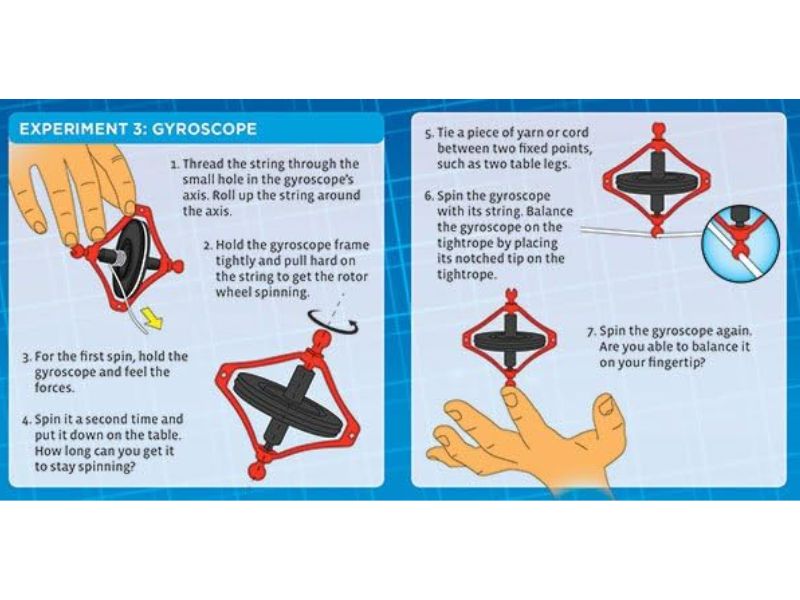 EXPERIMENT 3: GYROSCOPE

1. Thread the string through the small hole in the gyroscope's axis. Roll up the string around the axis.

2. Hold the gyroscope frame tightly and pull hard on the string to get the rotor wheel spinning.

3. For the first spin, hold the gyroscope and feel the forces.

4. Spin it a second time and put it down on the table. How long can you get it to stay spinning?

5. Tie a piece of yarn or cord between two fixed points, such as two table legs.

6. Spin the gyroscope with its string. Balance the gyroscope on the tightrope by placing its notched tip on the tightrope.

7. Spin the gyroscope again. Are you able to balance it on your fingertip?