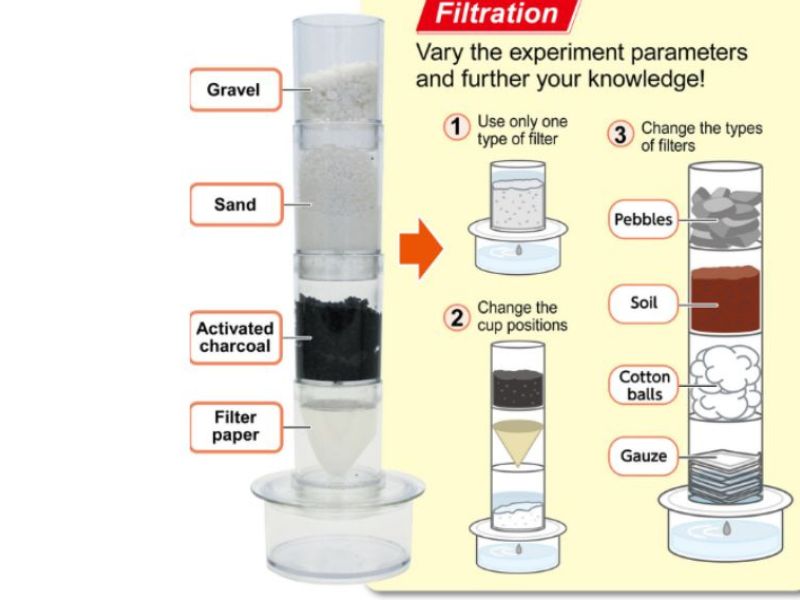 Gravel

Sand

Activated charcoal

Filter paper

Filtration

Vary the experiment parameters and further your knowledge!

1 Use only one type of filter

2 Change the cup positions

3 Change the types of filters

Pebbles

Soil

Cotton balls

Gauze