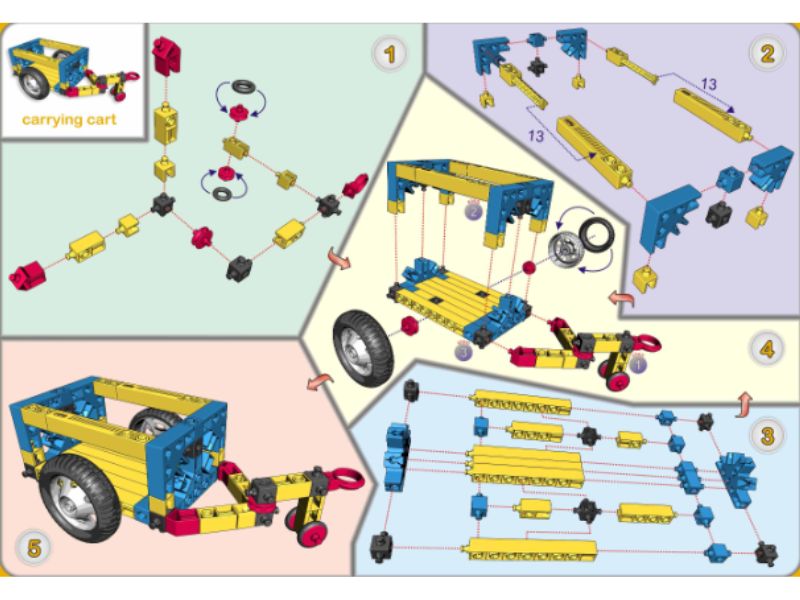 carrying cart

1

2

13

13

2

3

1

4

3

5